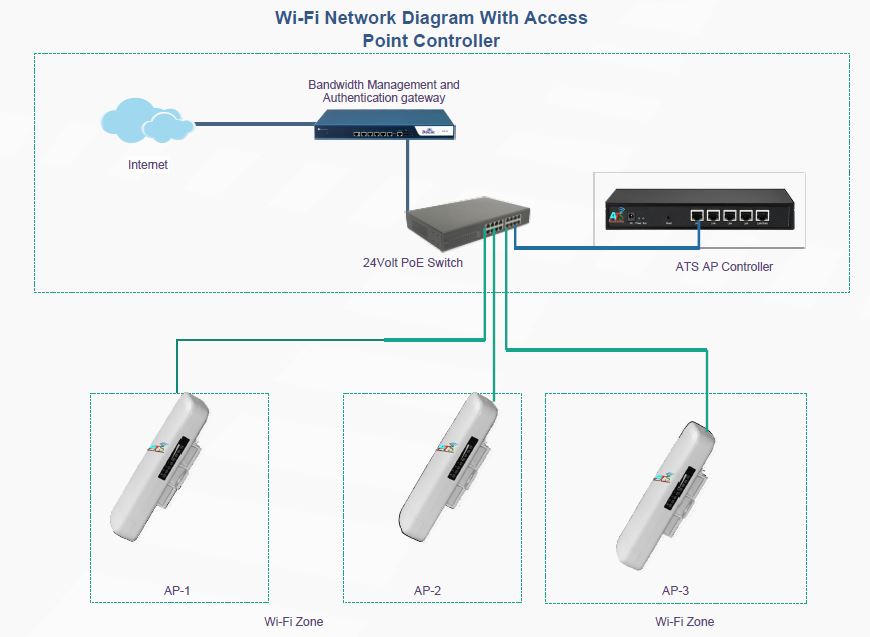 Wi-Fi Network Diagram With Access Point Controller

Bandwidth Management and Authentication gateway

Internet

24Volt PoE Switch

ATS AP Controller

AP-1

AP-2

AP-3

Wi-Fi Zone

Wi-Fi Zone